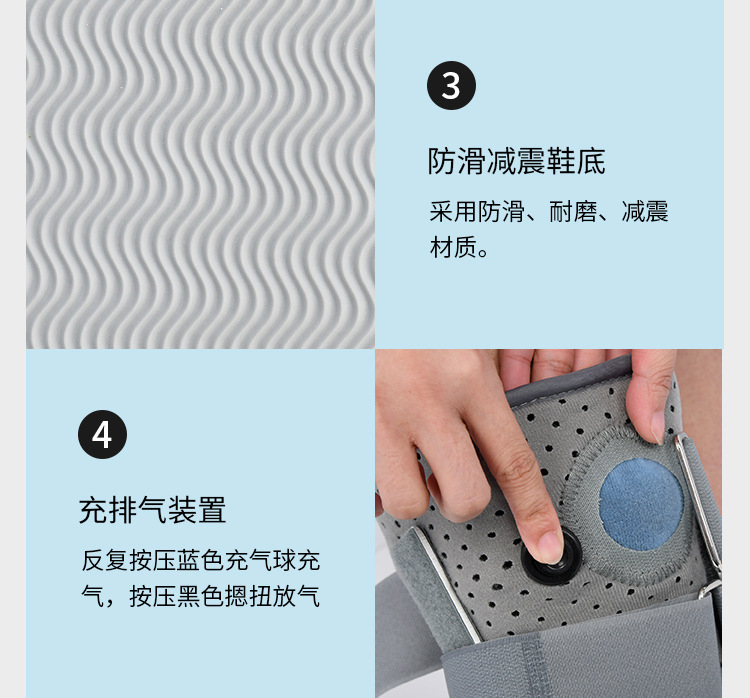 3

防滑减震鞋底

采用防滑、耐磨、减震材质。

4

充排气装置

反复按压蓝色充气球充气，按压黑色摁扭放气